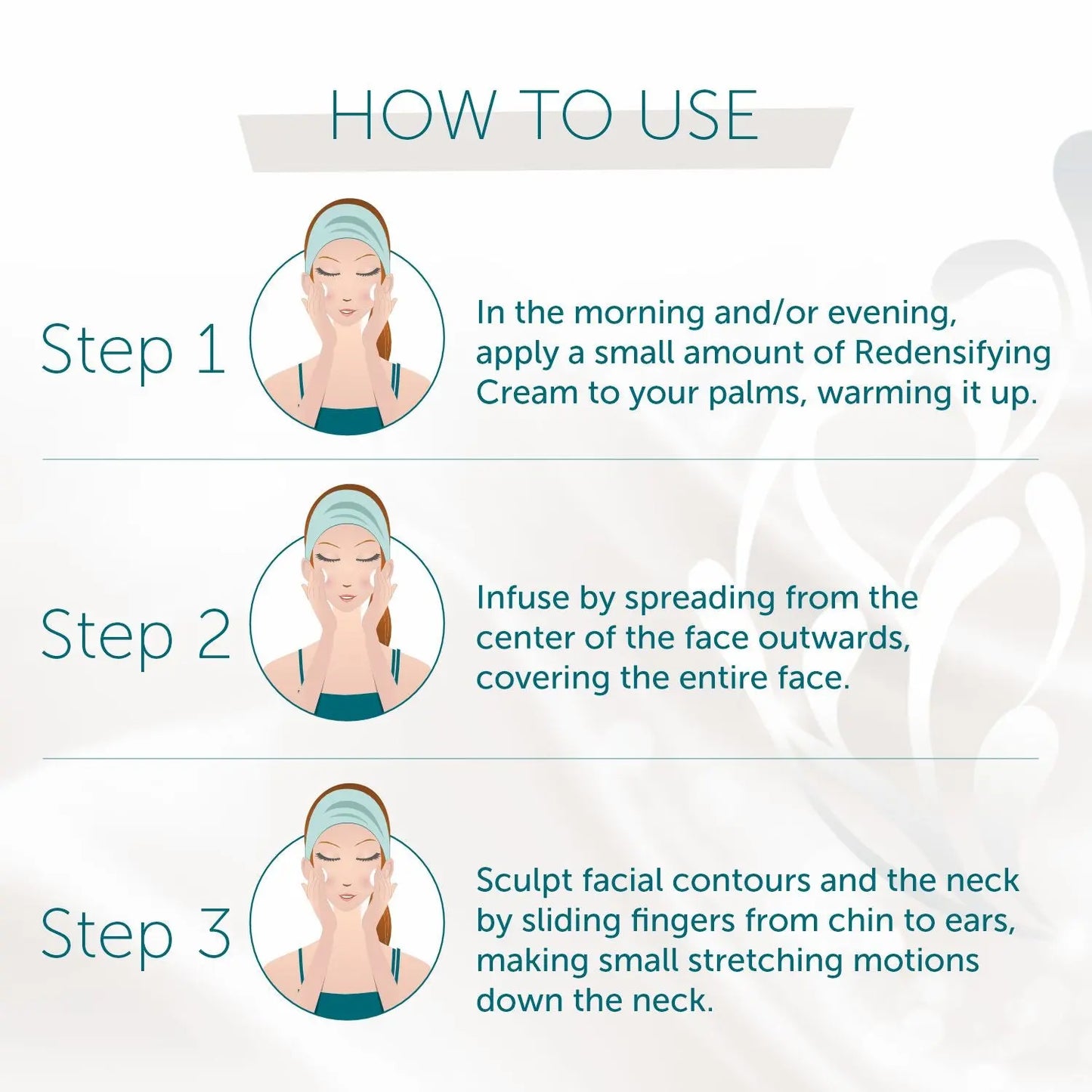 HOW TO USE

Step 1

In the morning and/or evening, apply a small amount of Redensifying Cream to your palms, warming it up.

Step 2

Infuse by spreading from the center of the face outwards, covering the entire face.

Step 3

Sculpt facial contours and the neck by sliding fingers from chin to ears, making small stretching motions down the neck.