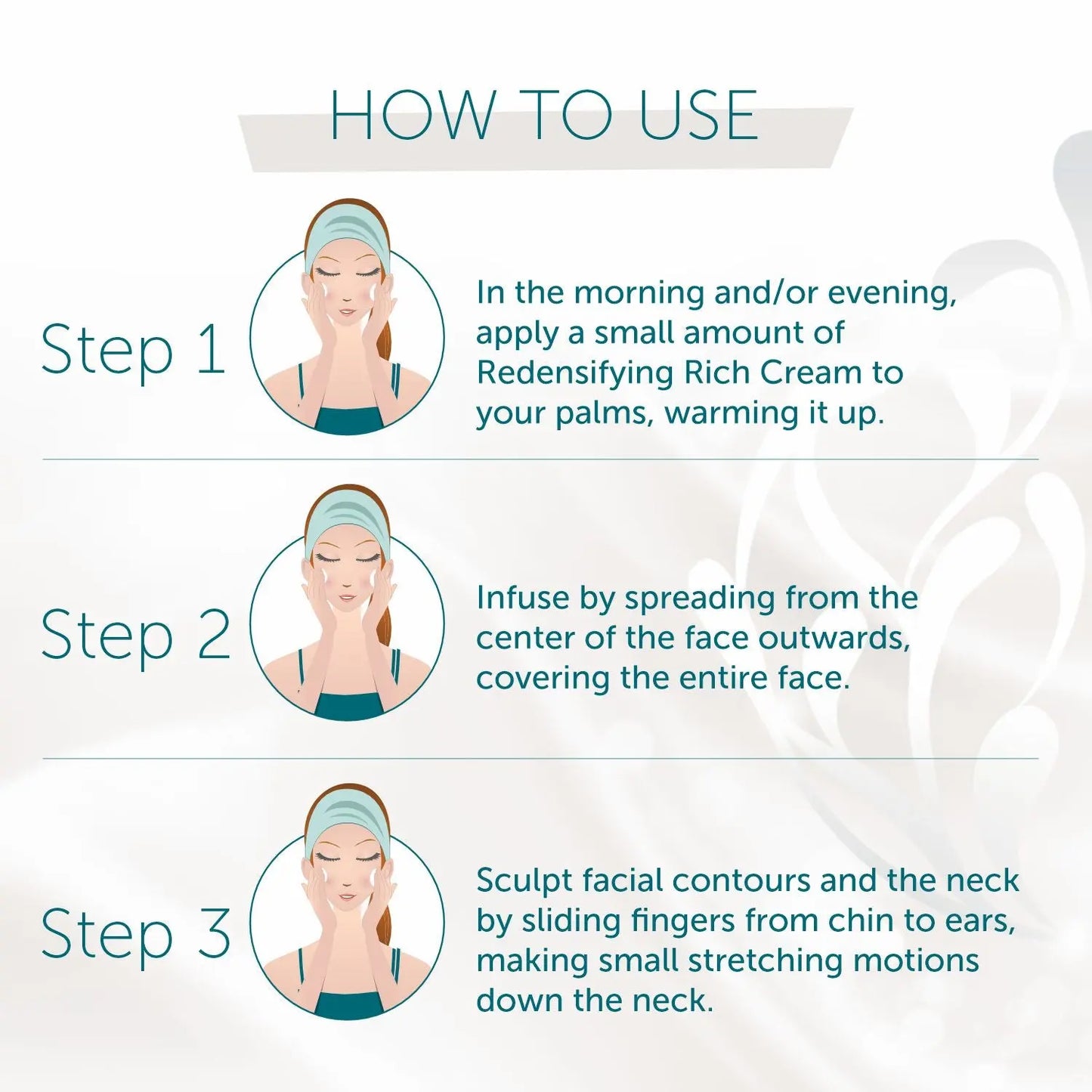 HOW TO USE

Step 1

In the morning and/or evening, apply a small amount of Redensifying Rich Cream to your palms, warming it up.

Step 2

Infuse by spreading from the center of the face outwards, covering the entire face.

Step 3

Sculpt facial contours and the neck by sliding fingers from chin to ears, making small stretching motions down the neck.